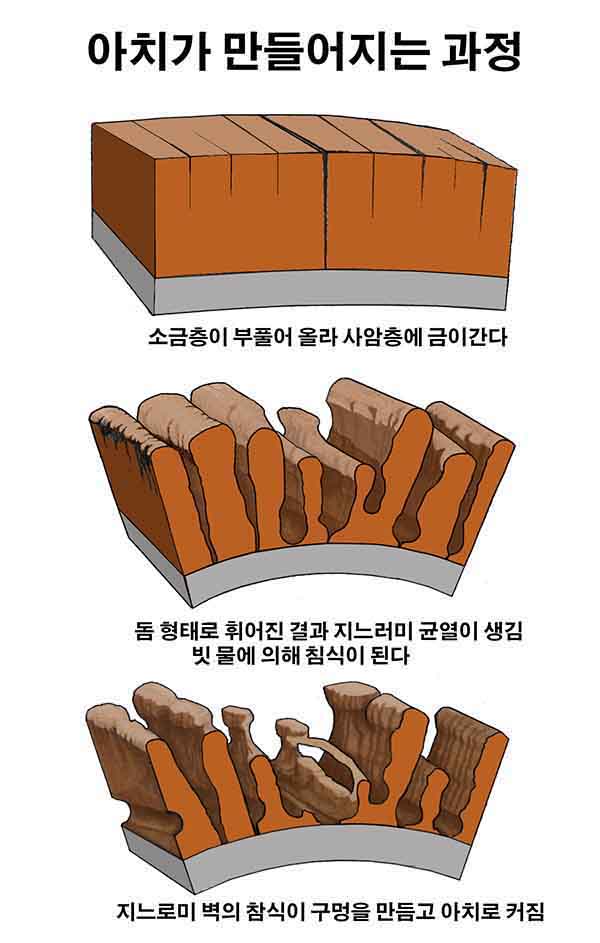 아치가 만들어지는 과정

소금층이 부풀어 올라 사암층에 금이간다

돔 형태로 휘어진 결과 지느러미 균열이 생김
빗 물에 의해 침식이 된다

지느로미 벽의 참식이 구멍을 만듬고 아치로 커짐